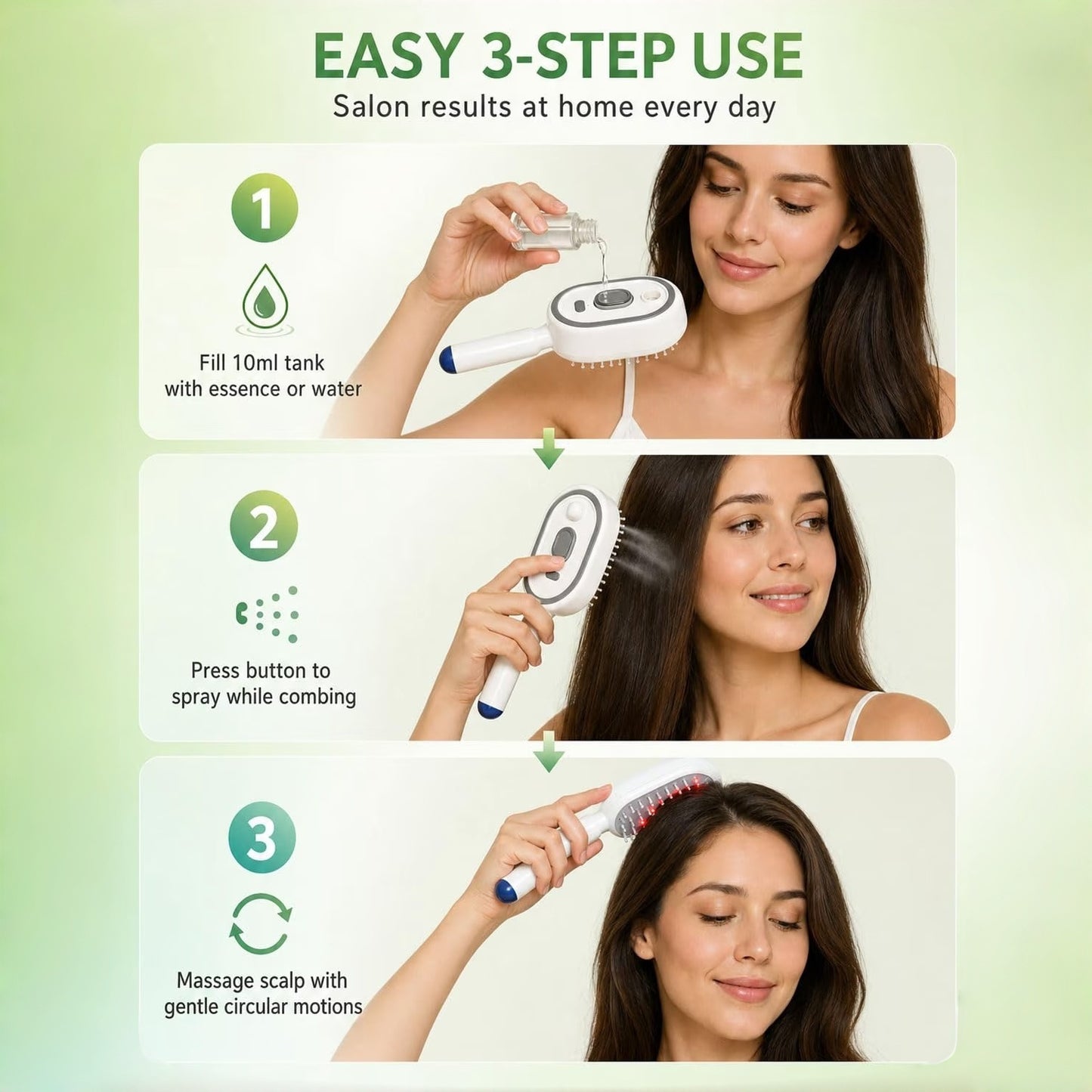 EASY 3-STEP USE

Salon results at home every day

1

Fill 10ml tank with essence or water

2

Press button to spray while combing

3

Massage scalp with gentle circular motions